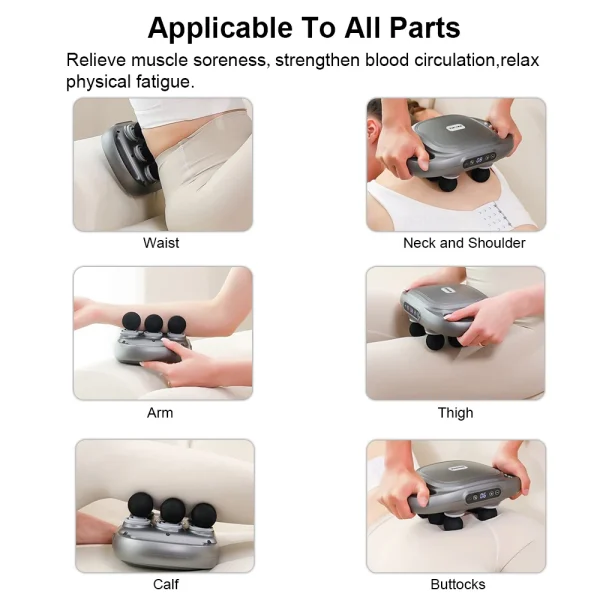 Applicable To All Parts

Relieve muscle soreness, strengthen blood circulation,relax physical fatigue.

Waist

Neck and Shoulder

Arm

Thigh

Calf

Buttocks