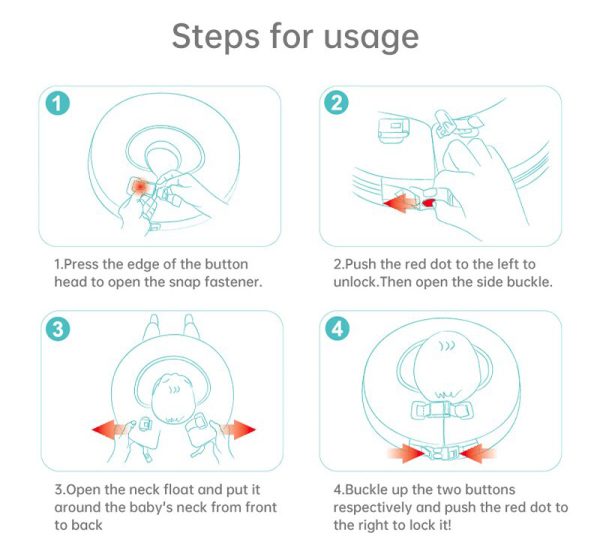 Steps for usage

1

1.Press the edge of the button head to open the snap fastener.

2

2.Push the red dot to the left to unlock.Then open the side buckle.

3

3.Open the neck float and put it around the baby's neck from front to back

4

4.Buckle up the two buttons respectively and push the red dot to the right to lock it!