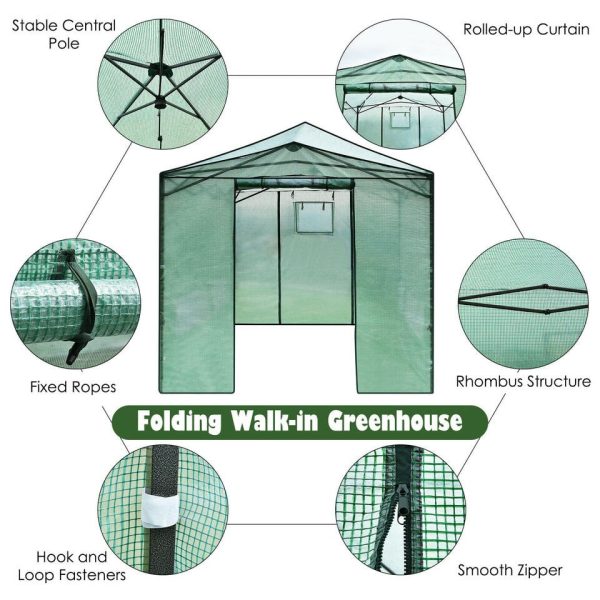 Stable Central Pole

Rolled-up Curtain

Fixed Ropes

Rhombus Structure

Folding Walk-in Greenhouse

Hook and Loop Fasteners

Smooth Zipper