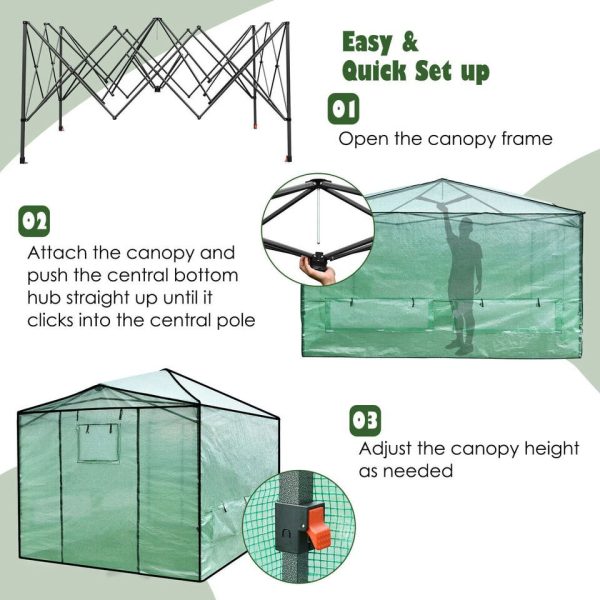 Easy & Quick Set up

01

Open the canopy frame

02

Attach the canopy and push the central bottom hub straight up until it clicks into the central pole

03

Adjust the canopy height as needed